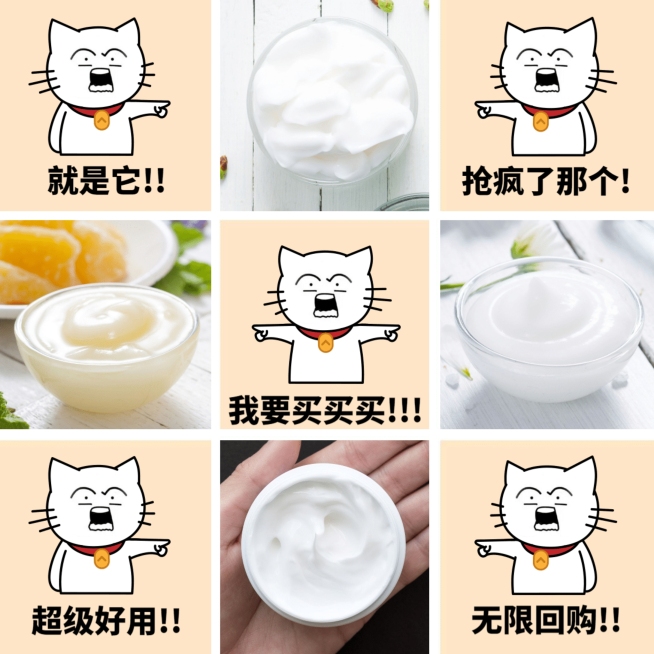 就是它!!

抢疯了那个!

我要买买买!!!

超级好用!!

无限回购!!