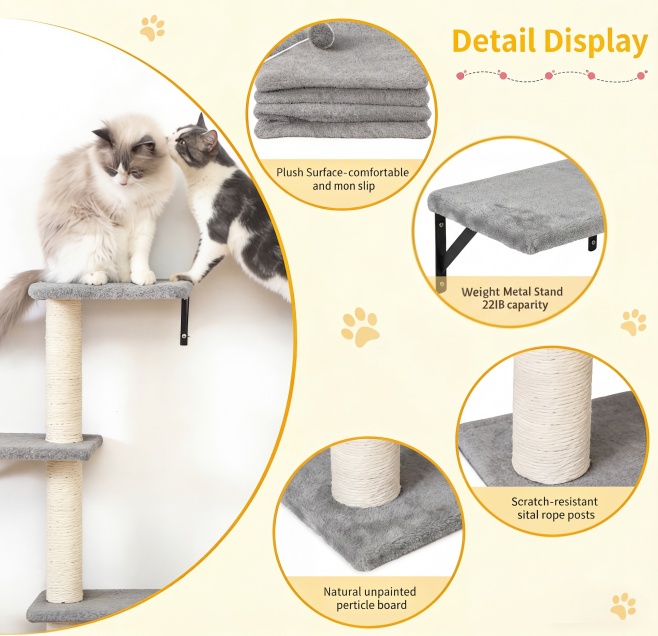 Detail Display

Plush Surface-comfortable and mon slip

Weight Metal Stand 22IB caparity

Scratch-resistant sital rope posts

Natural unpainted perticle board