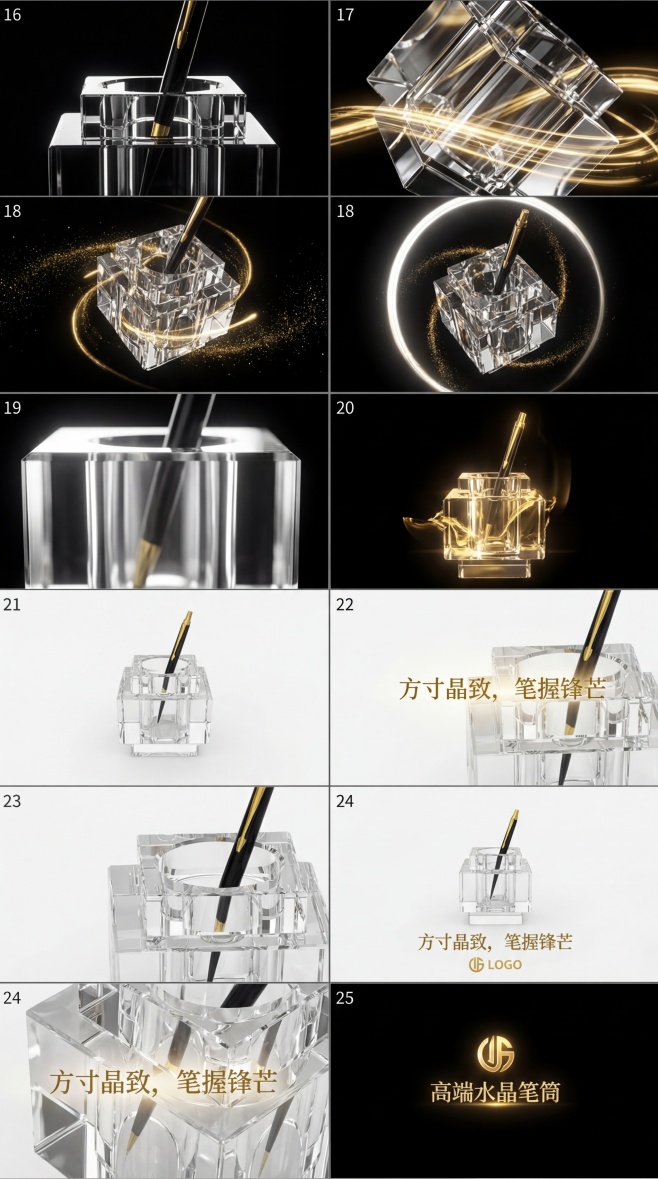 16

17

18

18

19

20

21

22

方寸晶致，笔握锋芒

23

24

方寸晶致，笔握锋芒

LOGO

24

方寸晶致，笔握锋芒

25

高端水晶笔筒