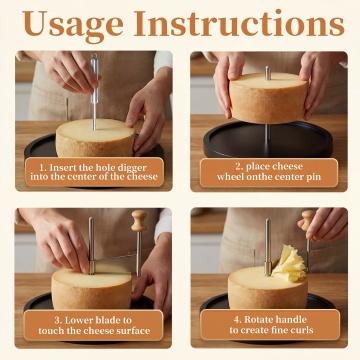 Usage Instructions

1. Insert the hole digger into the center of the cheese

2. place cheese wheel onthe center pin

3. Lower blade to touch the cheese surface

4. Rotate handle to create fine curls