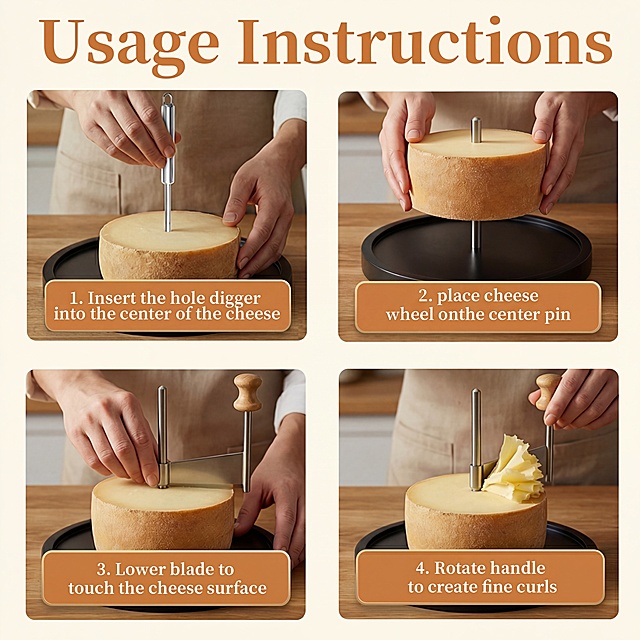 Usage Instructions

1. Insert the hole digger into the center of the cheese

2. place cheese wheel onthe center pin

3. Lower blade to touch the cheese surface

4. Rotate handle to create fine curls