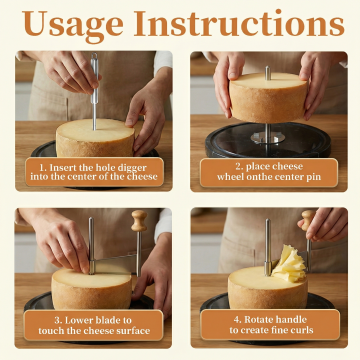 Usage Instructions

1. Insert the hole digger into the center of the cheese

2. place cheese wheel onthe center pin

3. Lower blade to touch the cheese surface

4. Rotate handle to create fine curls