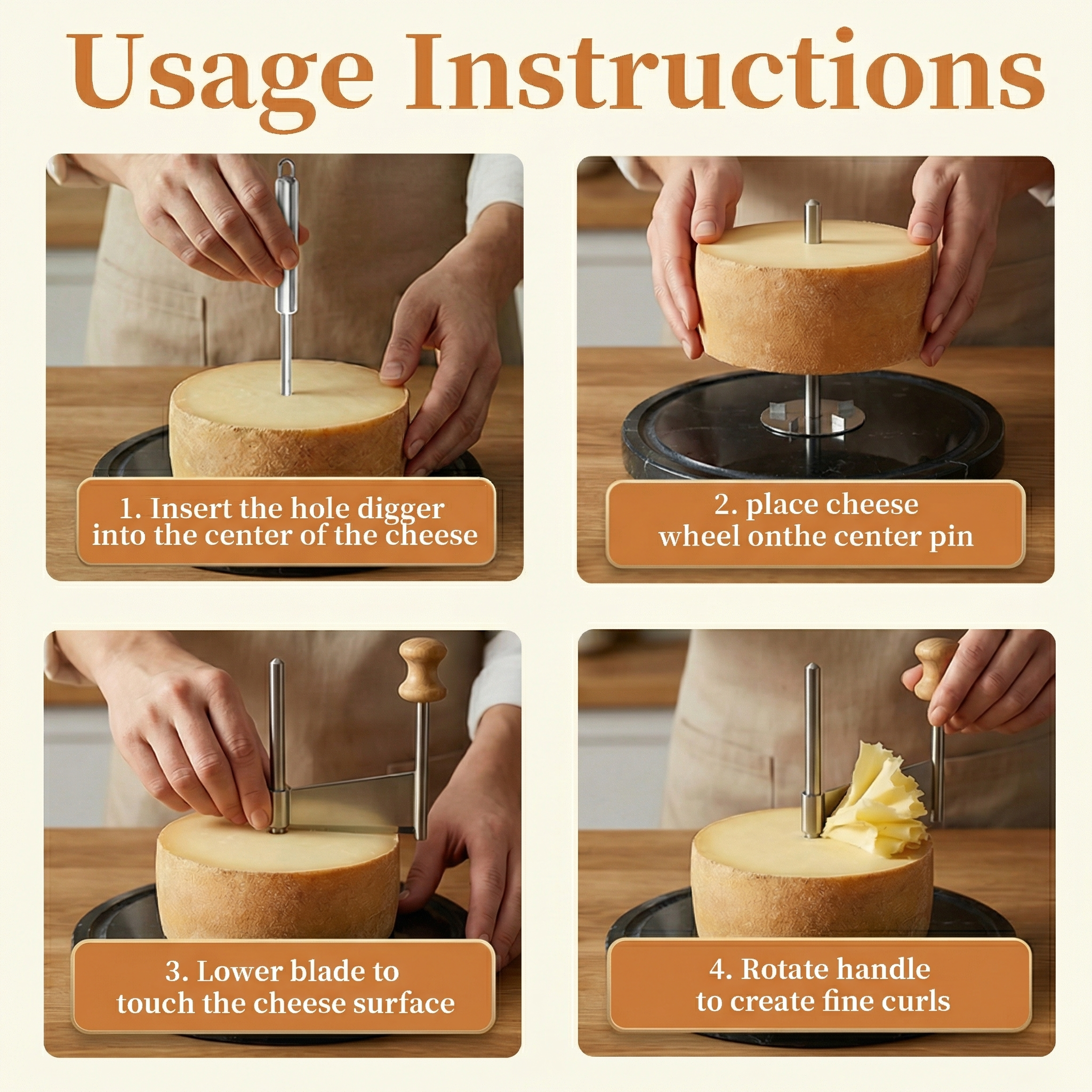 Usage Instructions

1. Insert the hole digger into the center of the cheese

2. place cheese wheel onthe center pin

3. Lower blade to touch the cheese surface

4. Rotate handle to create fine curls