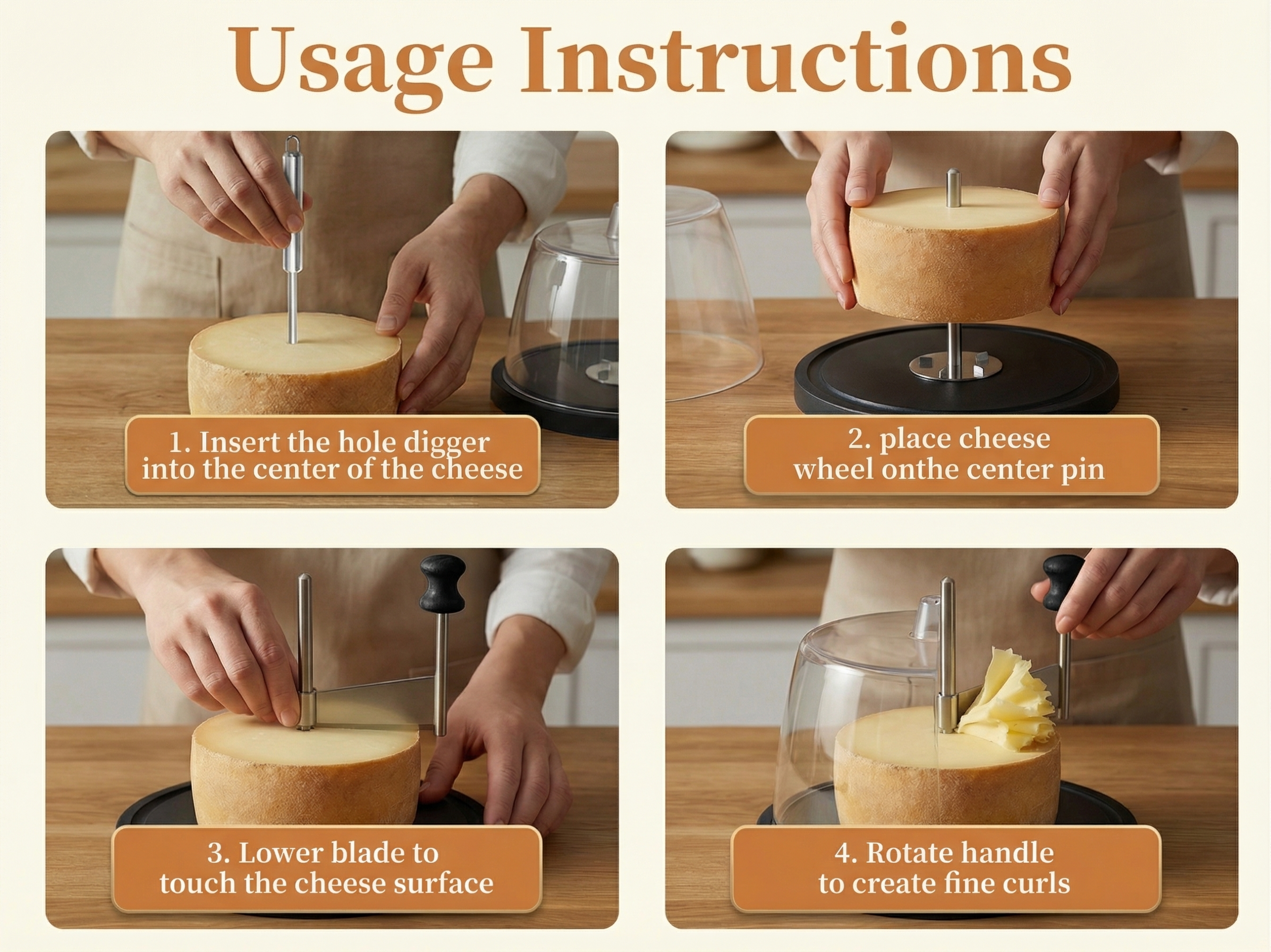 Usage Instructions

1. Insert the hole digger into the center of the cheese

2. place cheese wheel onthe center pin

3. Lower blade to touch the cheese surface

4. Rotate handle to create fine curls