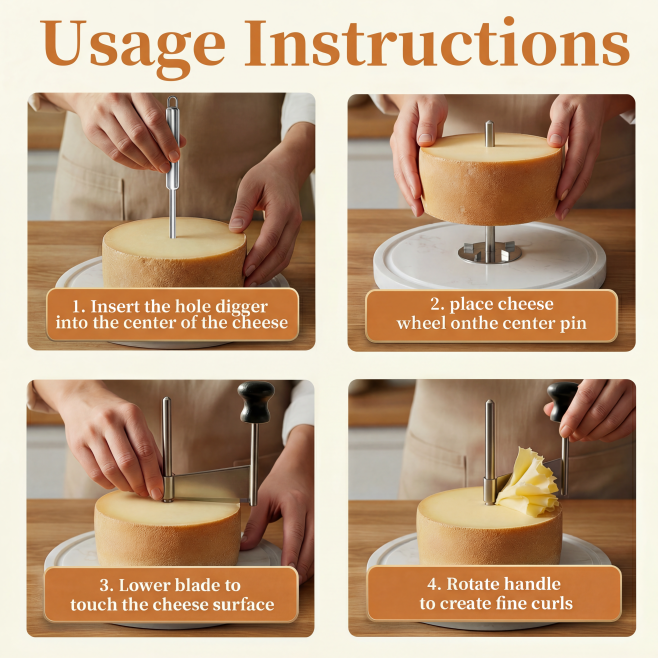 Usage Instructions

1. Insert the hole digger into the center of the cheese

2. place cheese wheel onthe center pin

3. Lower blade to touch the cheese surface

4. Rotate handle to create fine curls