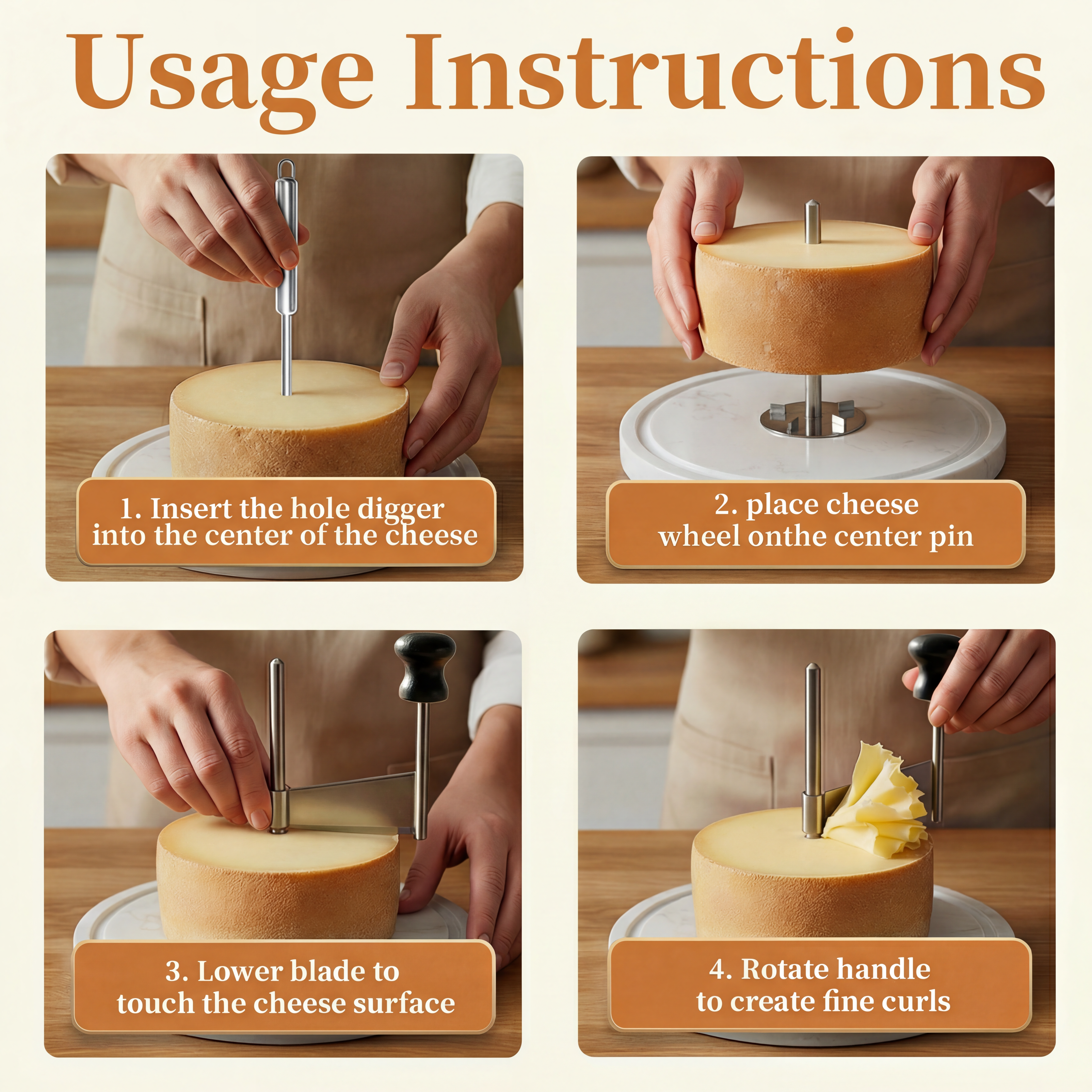 Usage Instructions

1. Insert the hole digger into the center of the cheese

2. place cheese wheel onthe center pin

3. Lower blade to touch the cheese surface

4. Rotate handle to create fine curls