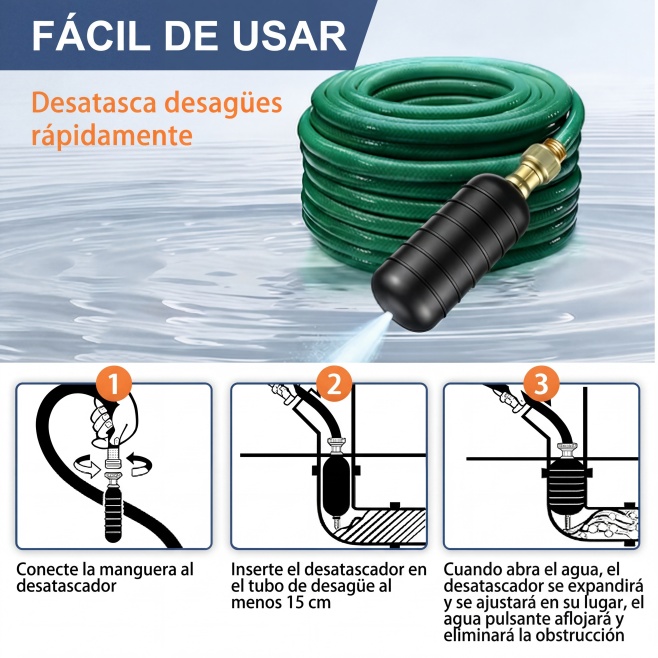 FÁCIL DE USAR

Desatasca desagües rápidamente

1

Conecte la manguera al desatascador

2

Inserte el desatascador en el tubo de desagüe al menos 15 cm

3

Cuando abra el agua, el desatascador se expandirá y se ajustará en su lugar, el agua pulsante aflojará y eliminará la obstrucción