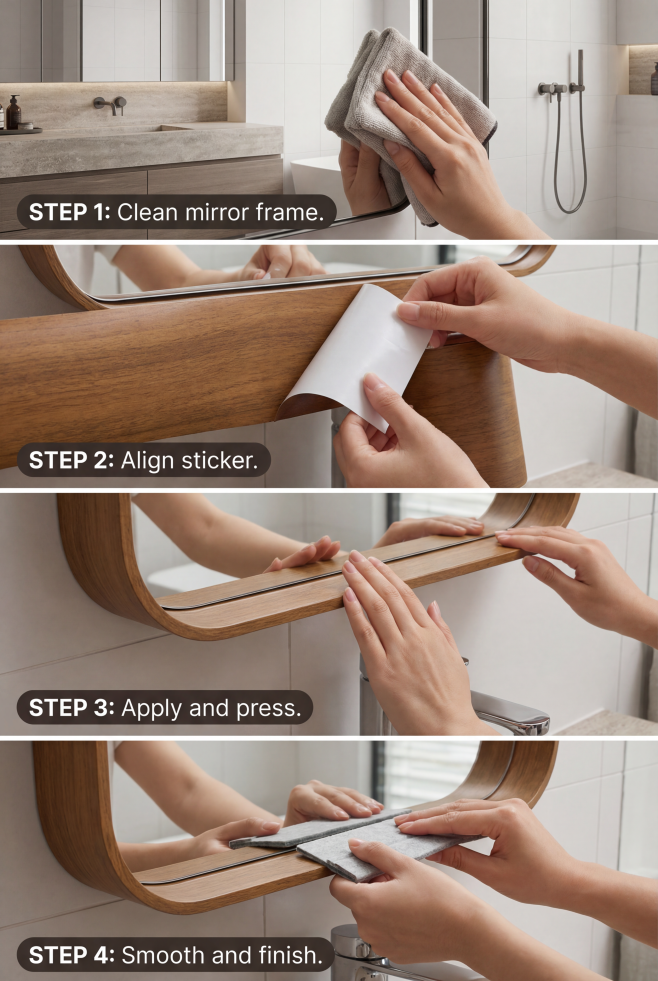 STEP 1: Clean mirror frame.

STEP 2: Align sticker.

STEP 3: Apply and press.

STEP 4: Smooth and finish.