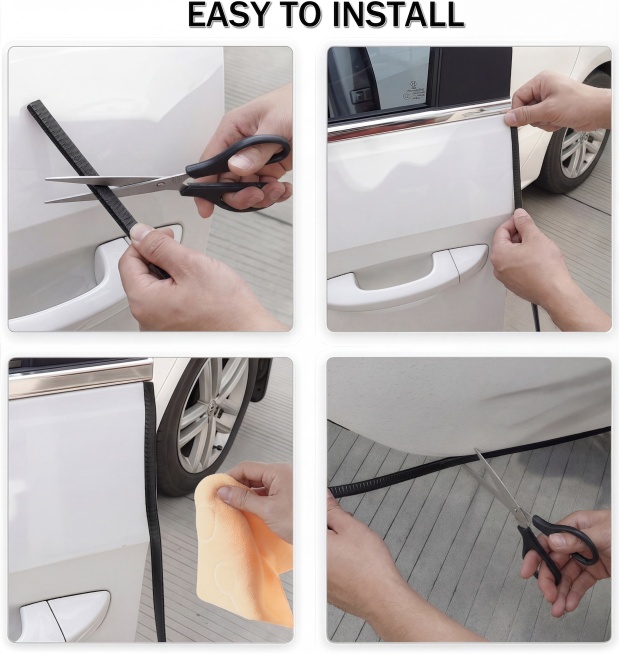 EASY TO INSTALL