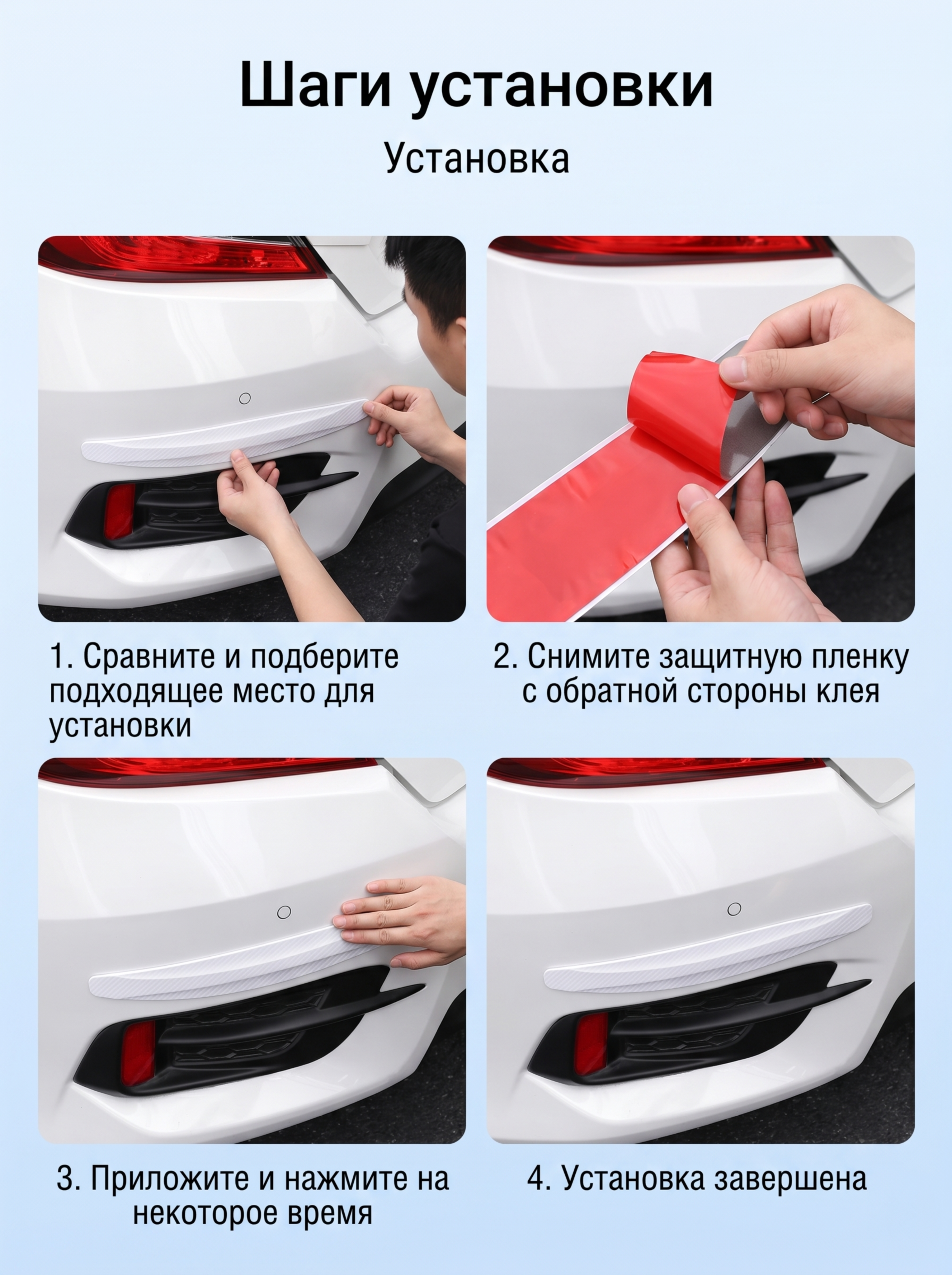 Шаги установки

Установка

1. Сравните и подберите подходящее место для установки

2. Снимите защитную пленку с обратной стороны клея

3. Приложите и нажмите на некоторое время

4. Установка завершена