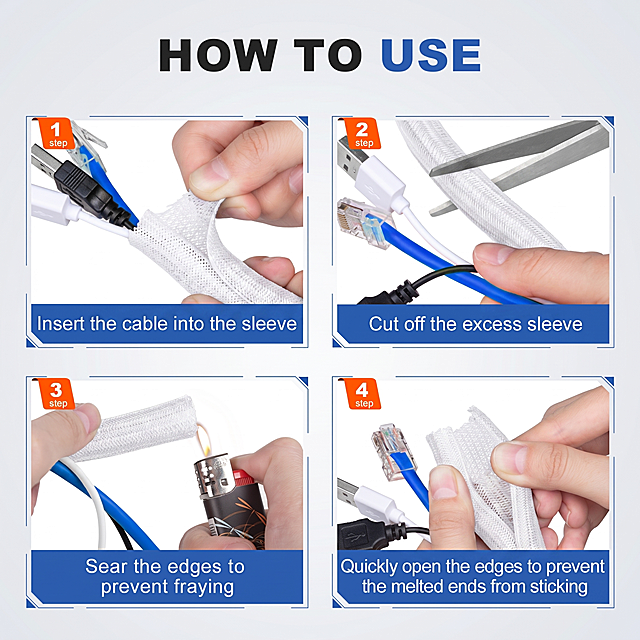 HOW TO USE

1 step

Insert the cable into the sleeve

2 step

Cut off the excess sleeve

3 step

Sear the edges to prevent fraying

4 step

Quickly open the edges to prevent the melted ends from sticking