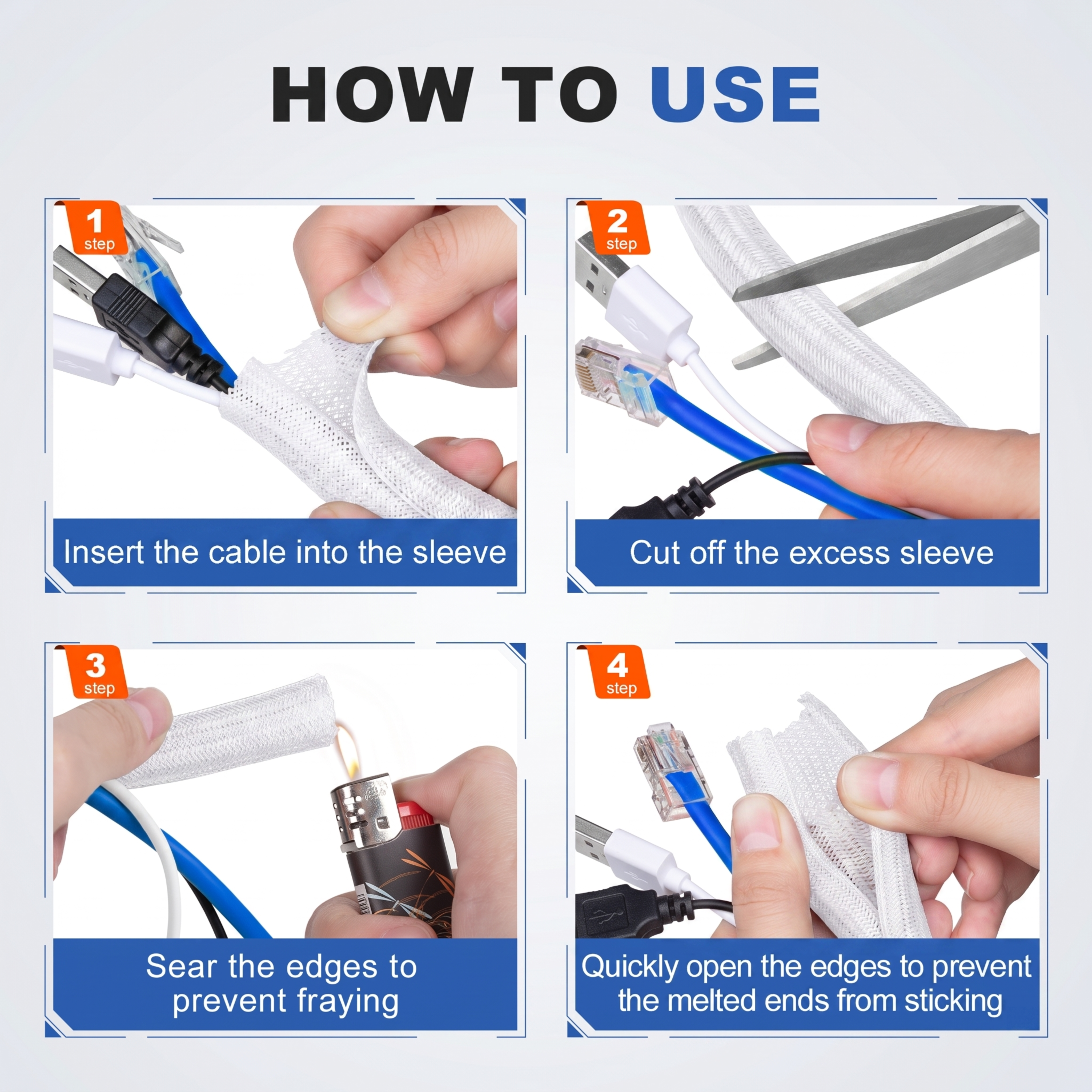 HOW TO USE

1
step

Insert the cable into the sleeve

2
step

Cut off the excess sleeve

3
step

Sear the edges to prevent fraying

4
step

Quickly open the edges to prevent the melted ends from sticking