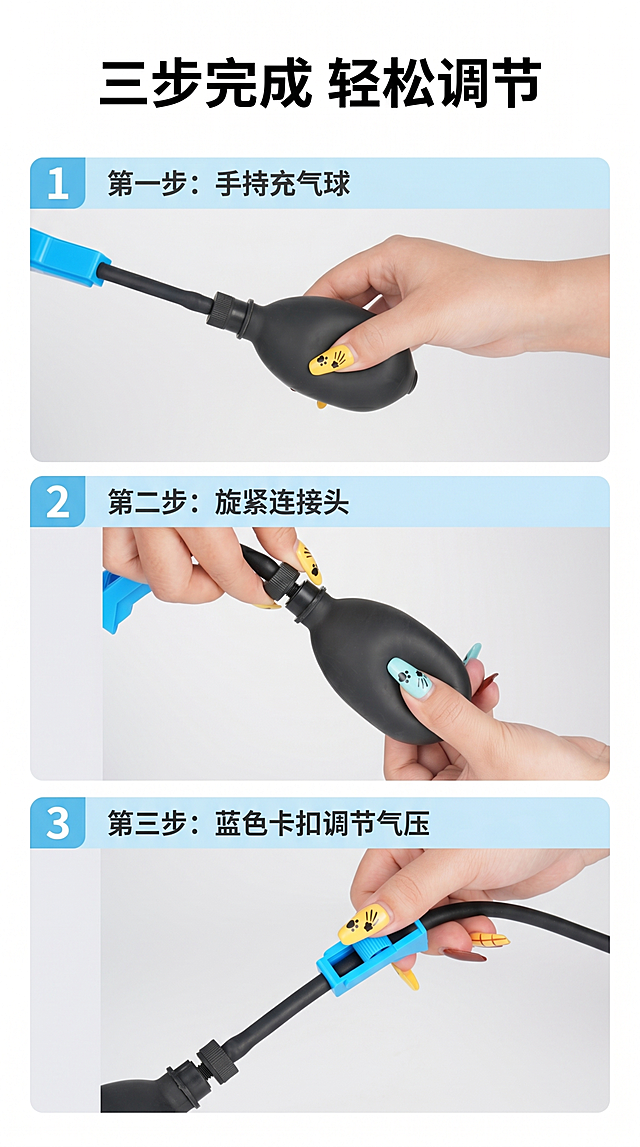 三步完成 轻松调节

1 第一步：手持充气球

2 第二步：旋紧连接头

3 第三步：蓝色卡扣调节气压