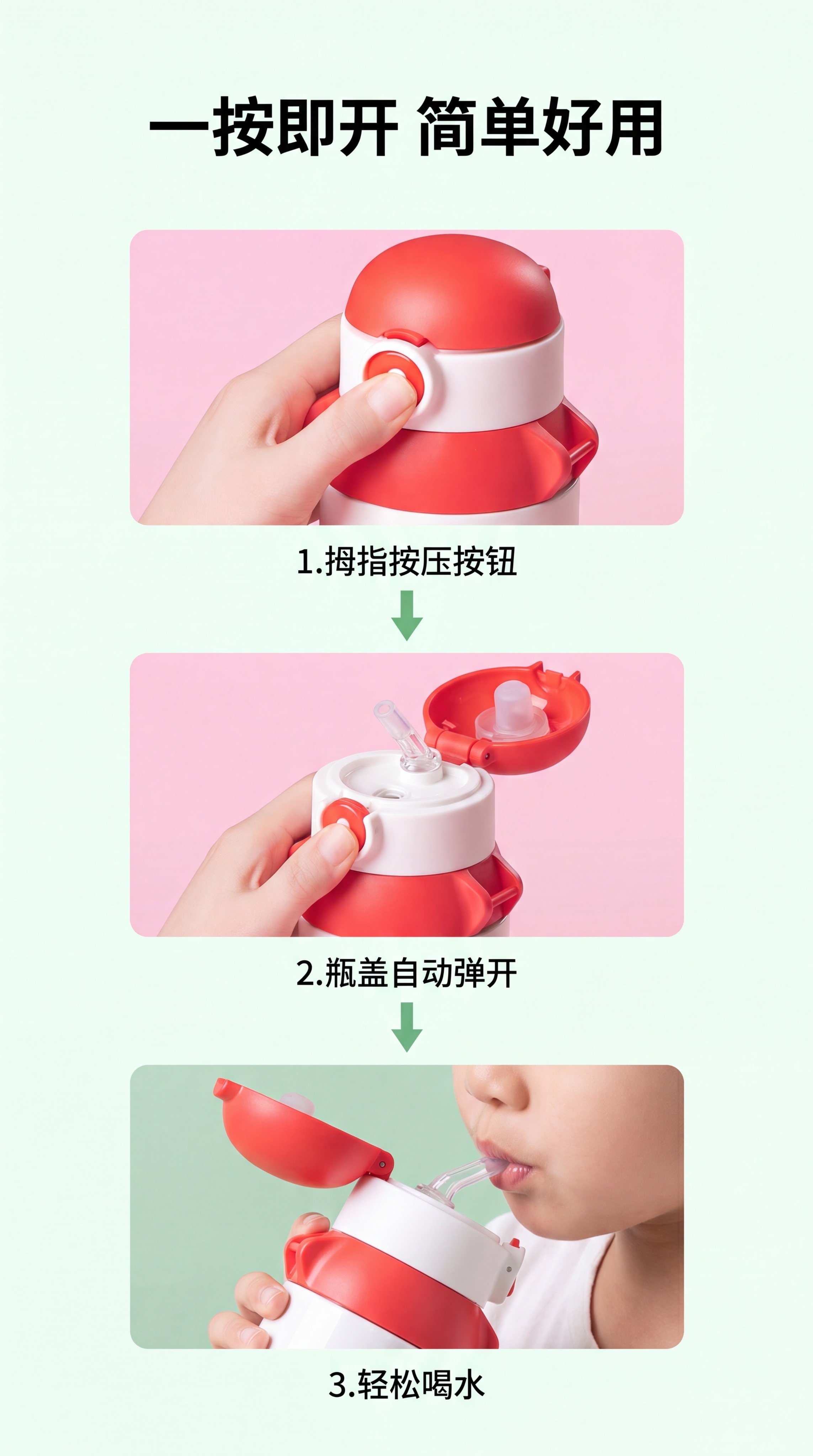 一按即开 简单好用

1.拇指按压按钮

2.瓶盖自动弹开

3.轻松喝水