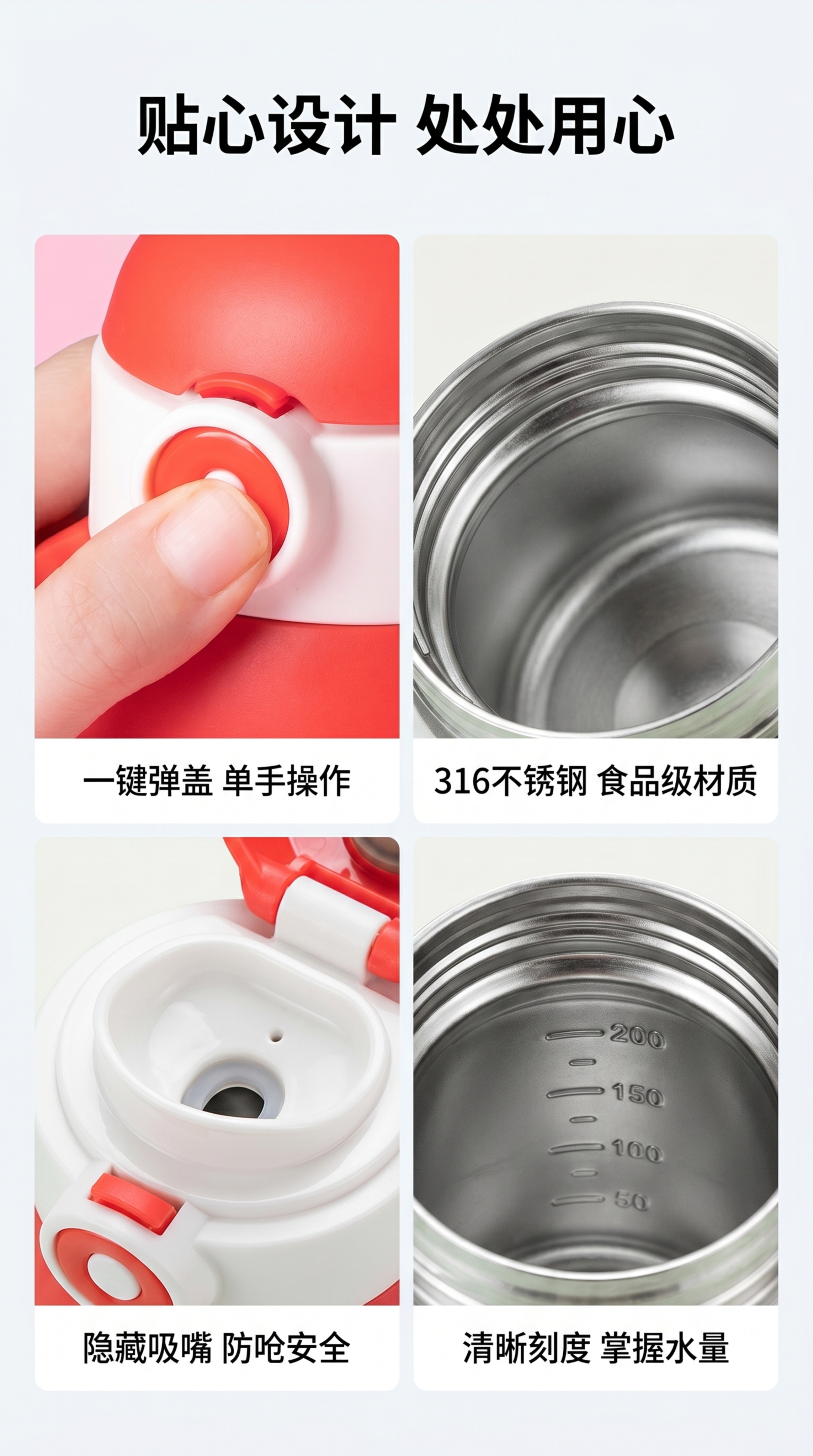 贴心设计 处处用心

一键弹盖 单手操作

316不锈钢 食品级材质

隐藏吸嘴 防呛安全

200
150
100
50

清晰刻度 掌握水量