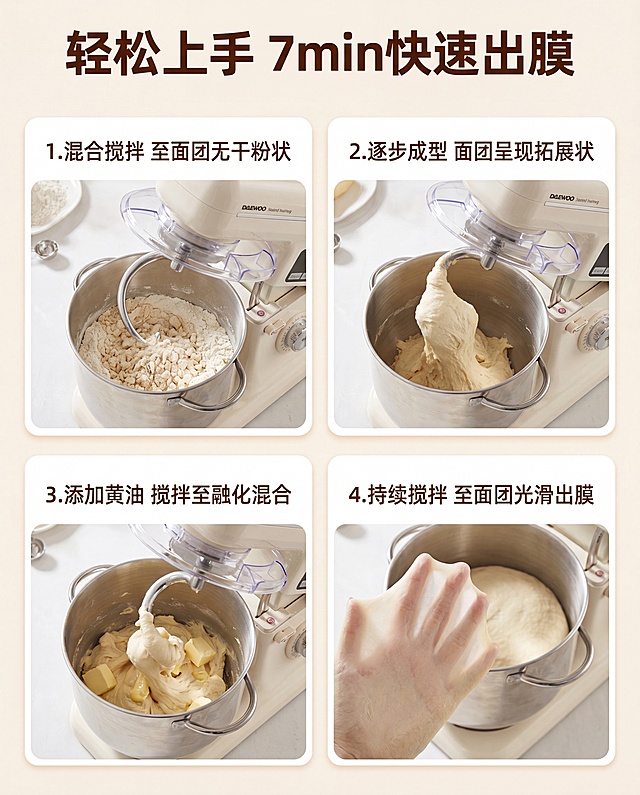 轻松上手 7min快速出膜

1.混合搅拌 至面团无干粉状

DAEWOO

2.逐步成型 面团呈现拓展状

DAEWOO

3.添加黄油 搅拌至融化混合

4.持续搅拌 至面团光滑出膜