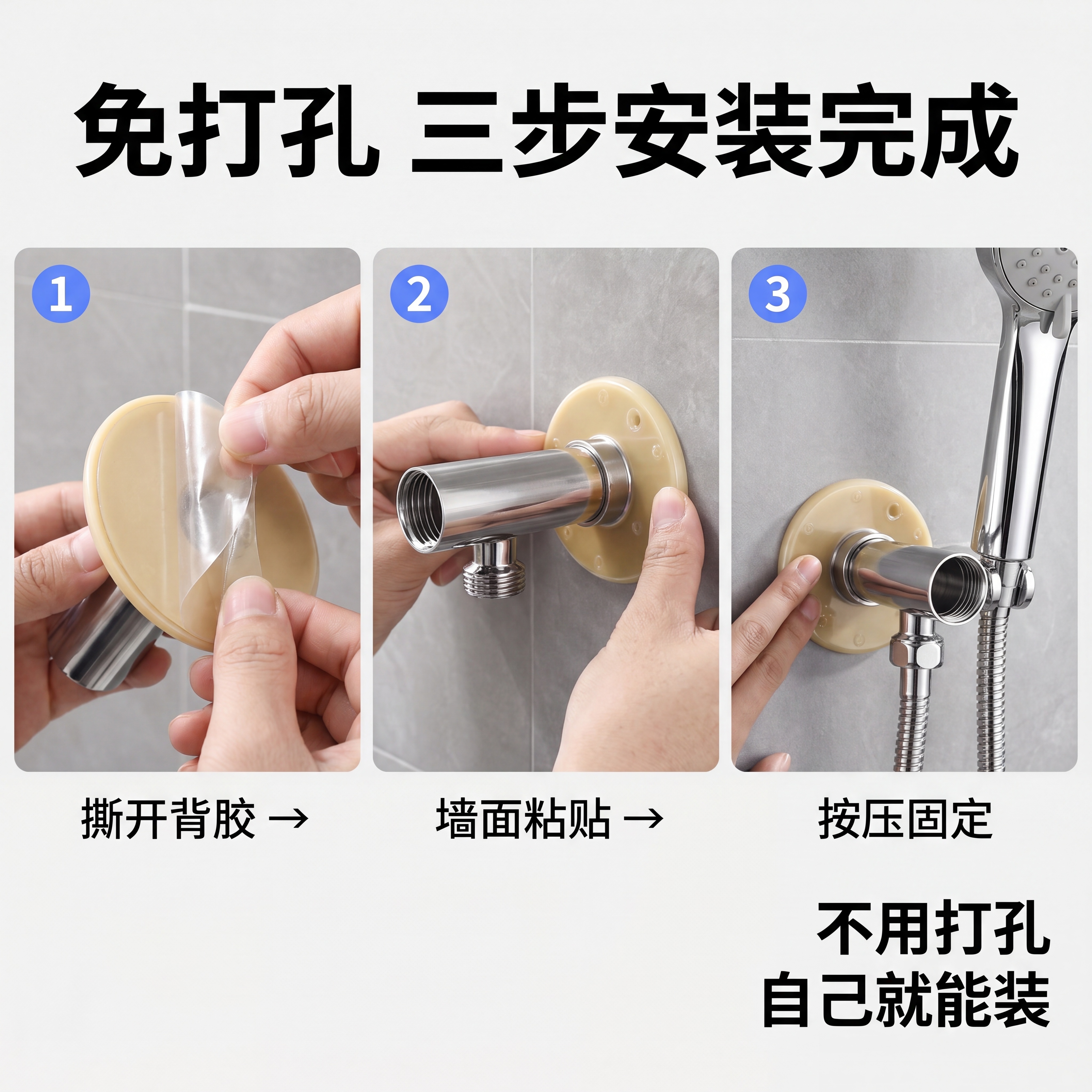 免打孔 三步安装完成

1

2

3

撕开背胶 →

墙面粘贴 →

按压固定

不用打孔
自己就能装