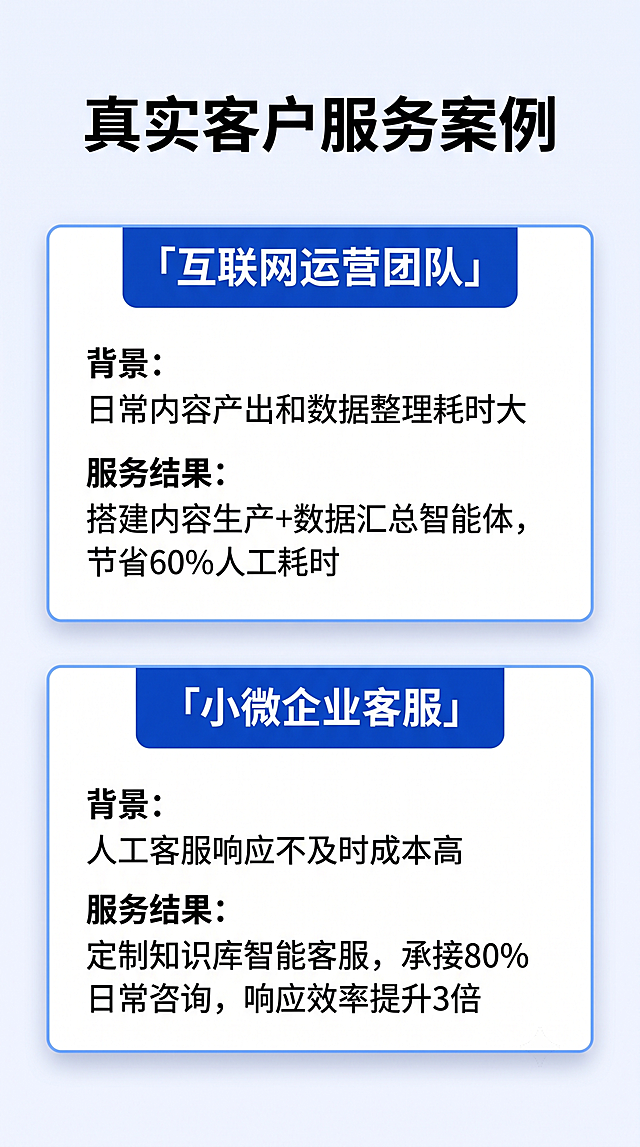 真实客户服务案例

「互联网运营团队」

背景：
日常内容产出和数据整理耗时大

服务结果：
搭建内容生产+数据汇总智能体，节省60%人工耗时

「小微企业客服」

背景：
人工客服响应不及时成本高

服务结果：
定制知识库智能客服，承接80%日常咨询，响应效率提升3倍