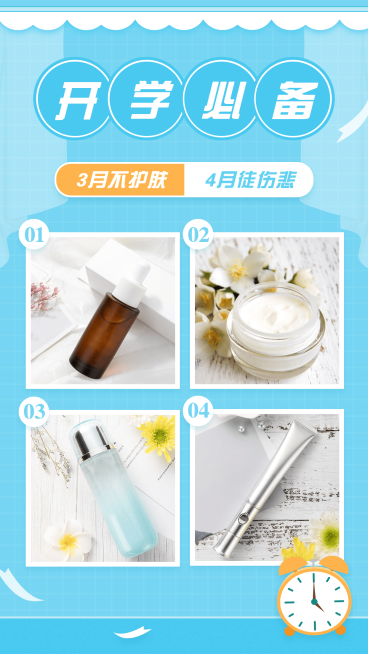 开学必备

3月不护肤 4月徒伤悲

01

02

03

04