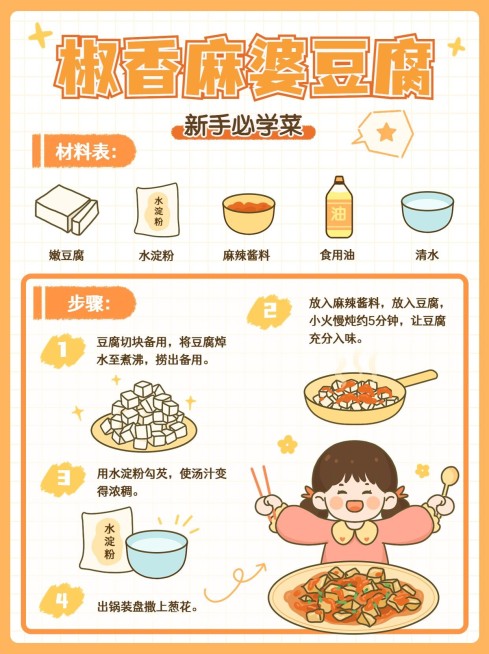 椒香麻婆豆腐

新手必学菜

材料表:

水淀粉

油

嫩豆腐　水淀粉　麻辣酱料　食用油　清水

步骤:

1 豆腐切块备用，将豆腐焯水至煮沸，捞出备用。

2 放入麻辣酱料，放入豆腐，小火慢炖约5分钟，让豆腐充分入味。

3 用水淀粉勾芡，使汤汁变得浓稠。

水淀粉

4 出锅装盘撒上葱花。