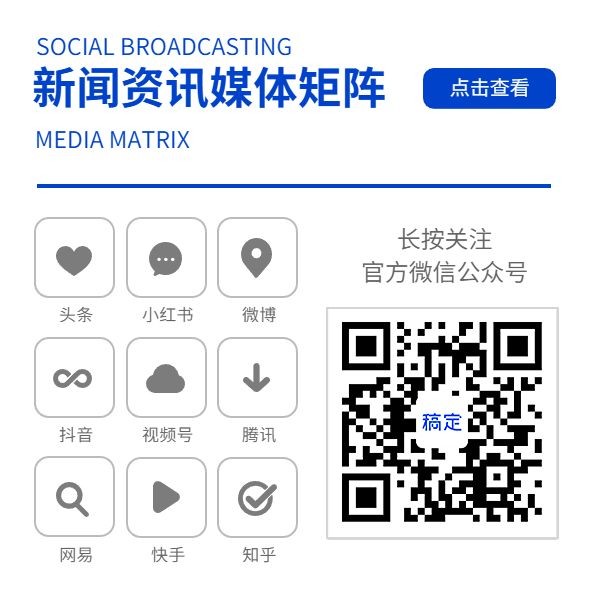 SOCIAL BROADCASTING
新闻资讯媒体矩阵

点击查看

MEDIA MATRIX

头条

小红书

微博

抖音

视频号

腾讯

网易

快手

知乎

长按关注
官方微信公众号

稿定