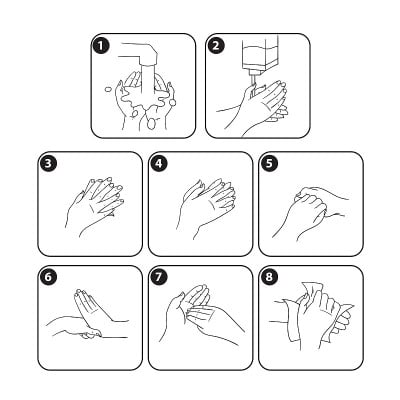 1
2
3
4
5
6
7
8