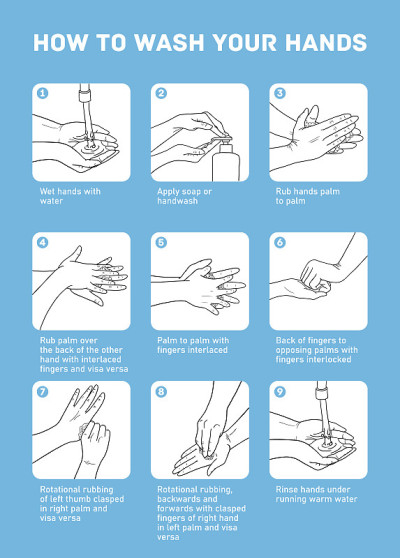 HOW TO WASH YOUR HANDS

1
Wet hands with water

2
Apply soap or handwash

3
Rub hands palm to palm

4
Rub palm over the back of the other hand with interlaced fingers and visa versa

5
Palm to palm with fingers interlaced

6
Back of fingers to opposing palms with fingers interlocked

7
Rotational rubbing of left thumb clasped in right palm and visa versa

8
Rotational rubbing, backwards and forwards with clasped fingers of right hand in left palm and visa versa

9
Rinse hands under running warm water