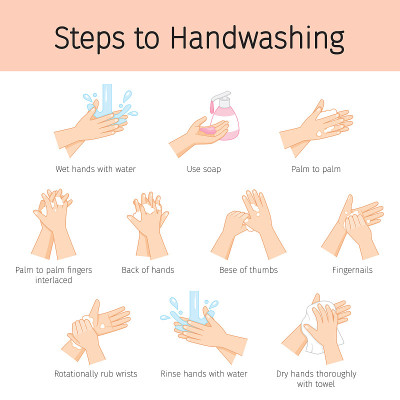 Steps to Handwashing

Wet hands with water

Use soap

Palm to palm

Palm to palm fingers interlaced

Back of hands

Bese of thumbs

Fingernails

Rotationally rub wrists

Rinse hands with water

Dry hands thoroughly with towel