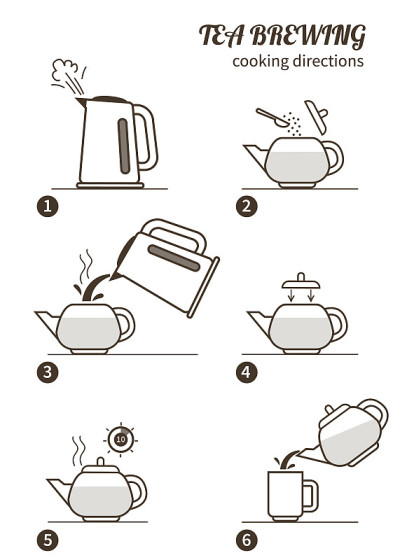 TEA BREWING
cooking directions

1

2

3

4

10

5

6