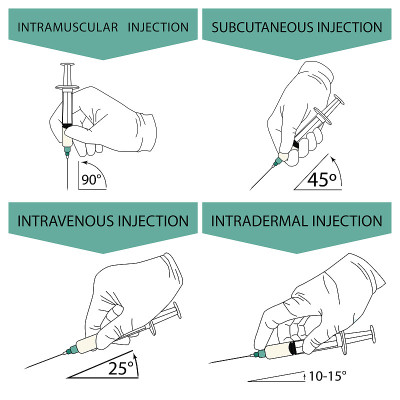 INTRAMUSCULAR INJECTION

90°

SUBCUTANEOUS INJECTION

45°

INTRAVENOUS INJECTION

25°

INTRADERMAL INJECTION

10-15°