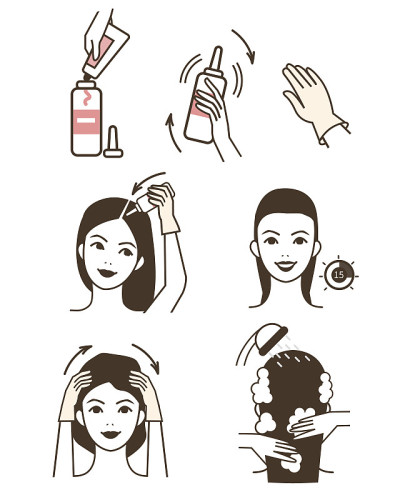 15