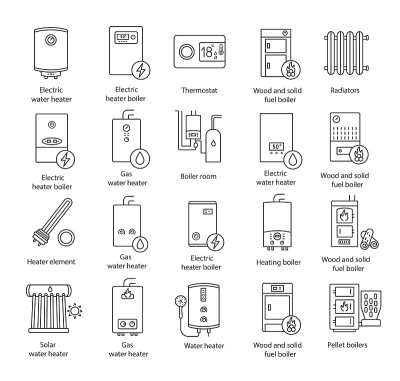 Electric water heater

Electric heater boiler

18°C

Thermostat

Wood and solid fuel boiler

Radiators

Electric heater boiler

Gas water heater

Boiler room

50°

Electric water heater

Wood and solid fuel boiler

Heater element

Gas water heater

Electric heater boiler

Heating boiler

Wood and solid fuel boiler

Solar water heater

Gas water heater

Water heater

Wood and solid fuel boiler

Pellet boilers