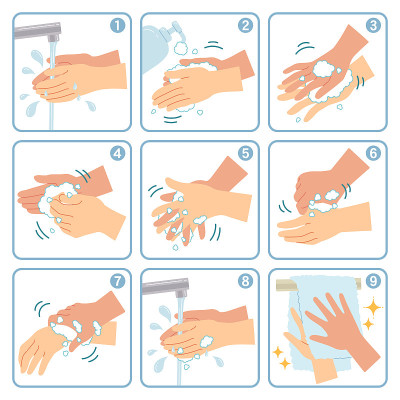 1
2
3
4
5
6
7
8
9