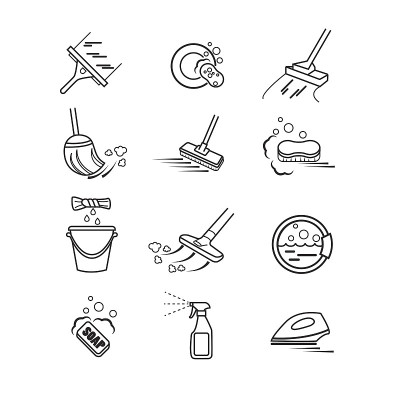 SOAP