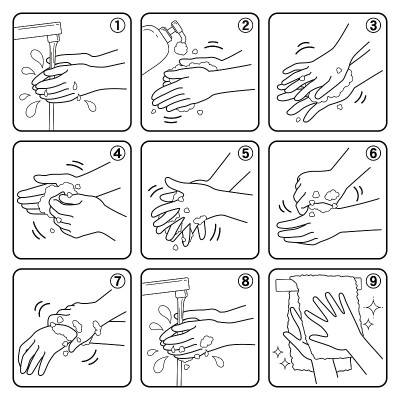 ①
②
③
④
⑤
⑥
⑦
⑧
⑨