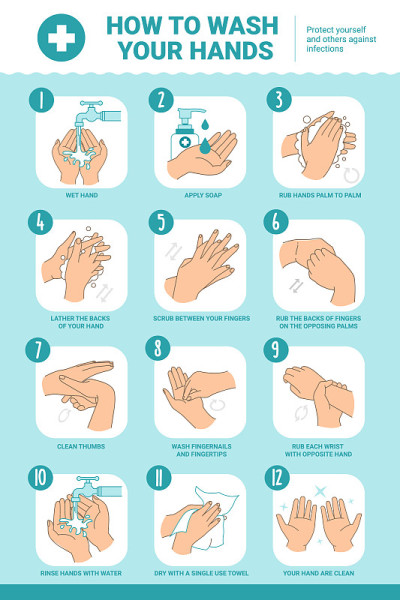 HOW TO WASH YOUR HANDS

Protect yourself and others against infections

1
WET HAND

2
APPLY SOAP

3
RUB HANDS PALM TO PALM

4
LATHER THE BACKS OF YOUR HAND

5
SCRUB BETWEEN YOUR FINGERS

6
RUB THE BACKS OF FINGERS ON THE OPPOSING PALMS

7
CLEAN THUMBS

8
WASH FINGERNAILS AND FINGERTIPS

9
RUB EACH WRIST WITH OPPOSITE HAND

10
RINSE HANDS WITH WATER

11
DRY WITH A SINGLE USE TOWEL

12
YOUR HAND ARE CLEAN