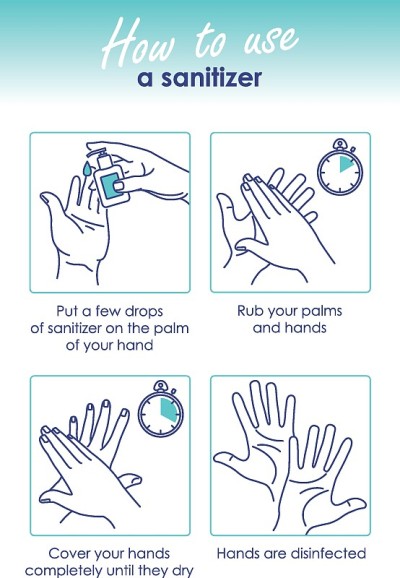 How to use
a sanitizer

Put a few drops of sanitizer on the palm of your hand

Rub your palms and hands

Cover your hands completely until they dry

Hands are disinfected