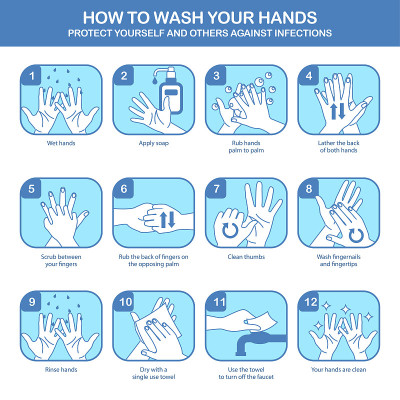 HOW TO WASH YOUR HANDS
PROTECT YOURSELF AND OTHERS AGAINST INFECTIONS

1
Wet hands

2
Apply soap

3
Rub hands palm to palm

4
Lather the back of both hands

5
Scrub between your fingers

6
Rub the back of fingers on the opposing palm

7
Clean thumbs

8
Wash fingernails and fingertips

9
Rinse hands

10
Dry with a single use towel

11
Use the towel to turn off the faucet

12
Your hands are clean