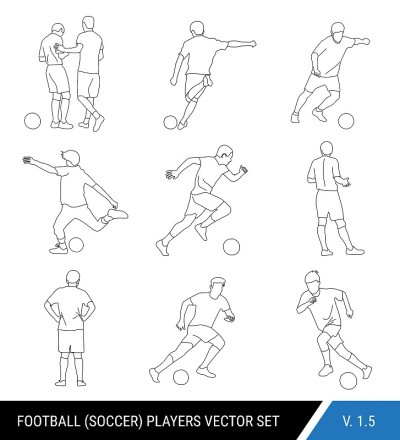 FOOTBALL (SOCCER) PLAYERS VECTOR SET

V. 1.5