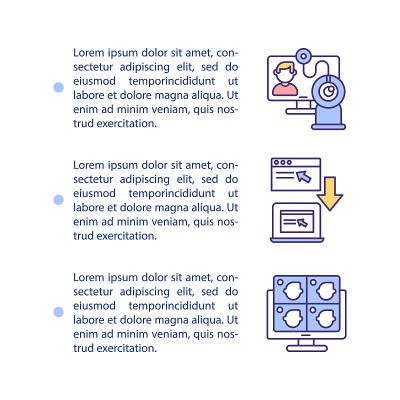 Lorem ipsum dolor sit amet, consectetur adipiscing elit, sed do eiusmod temporincididunt ut labore et dolore magna aliqua. Ut enim ad minim veniam, quis nostrud exercitation.

Lorem ipsum dolor sit amet, consectetur adipiscing elit, sed do eiusmod temporincididunt ut labore et dolore magna aliqua. Ut enim ad minim veniam, quis nostrud exercitation.

Lorem ipsum dolor sit amet, consectetur adipiscing elit, sed do eiusmod temporincididunt ut labore et dolore magna aliqua. Ut enim ad minim veniam, quis nostrud exercitation.