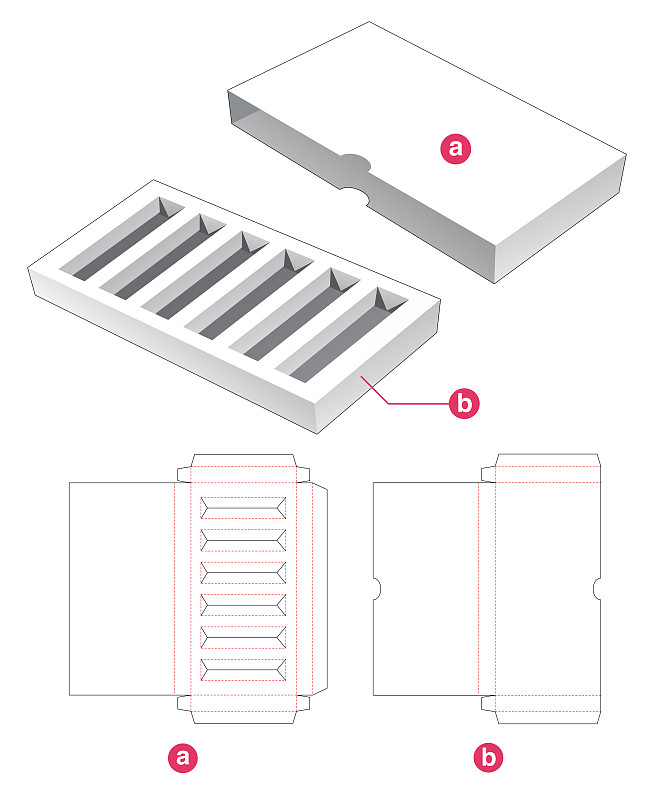 a
b
a
b