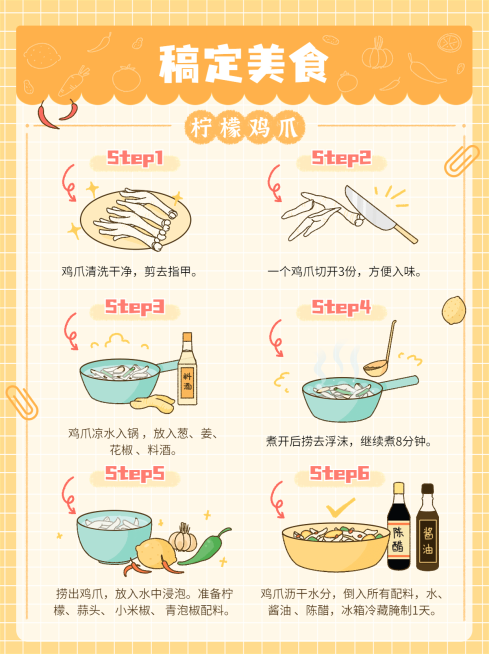 稿定美食

柠檬鸡爪

Step1

鸡爪清洗干净，剪去指甲。

Step2

一个鸡爪切开3份，方便入味。

Step3

料酒

鸡爪凉水入锅，放入葱、姜、花椒、料酒。

Step4

煮开后捞去浮沫，继续煮8分钟。

Step5

捞出鸡爪，放入水中浸泡。准备柠檬、蒜头、小米椒、青泡椒配料。

Step6

陈醋

酱油

鸡爪沥干水分，倒入所有配料，水、酱油、陈醋，冰箱冷藏腌制1天。