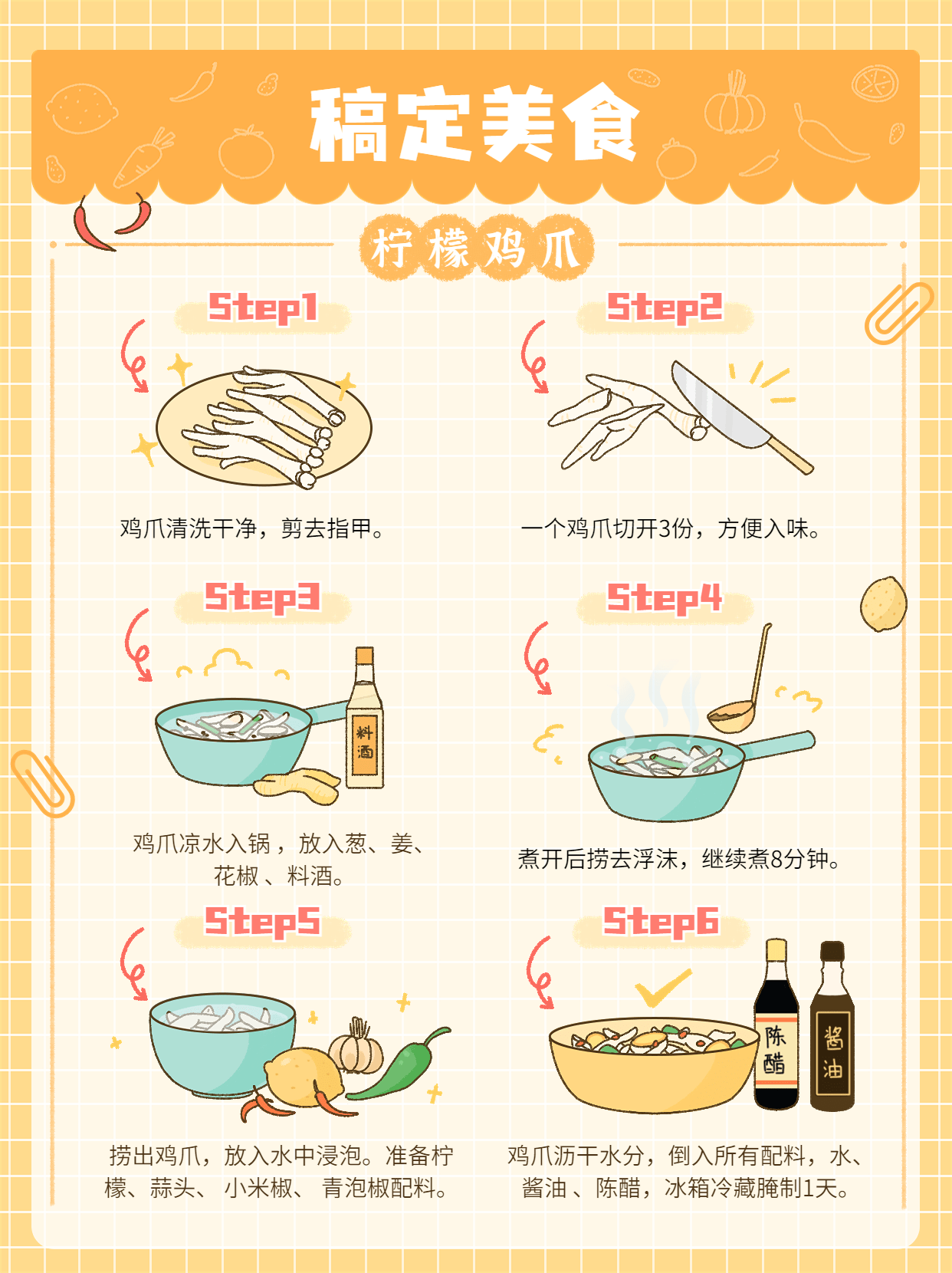 稿定美食

柠檬鸡爪

Step1

鸡爪清洗干净，剪去指甲。

Step2

一个鸡爪切开3份，方便入味。

Step3

料酒

鸡爪凉水入锅，放入葱、姜、花椒、料酒。

Step4

煮开后捞去浮沫，继续煮8分钟。

Step5

捞出鸡爪，放入水中浸泡。准备柠檬、蒜头、小米椒、青泡椒配料。

Step6

陈醋

酱油

鸡爪沥干水分，倒入所有配料，水、酱油、陈醋，冰箱冷藏腌制1天。