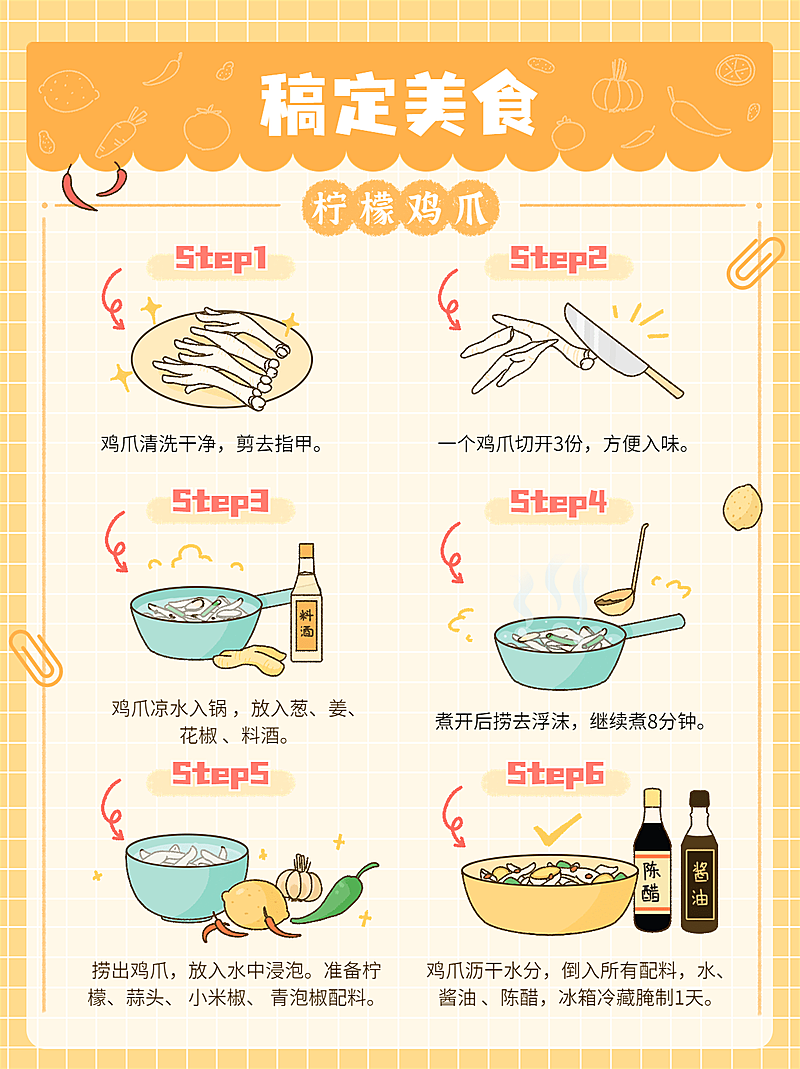 稿定美食

柠檬鸡爪

Step1

鸡爪清洗干净，剪去指甲。

Step2

一个鸡爪切开3份，方便入味。

Step3

料酒

鸡爪凉水入锅，放入葱、姜、花椒、料酒。

Step4

煮开后捞去浮沫，继续煮8分钟。

Step5

捞出鸡爪，放入水中浸泡。准备柠檬、蒜头、小米椒、青泡椒配料。

Step6

陈醋

酱油

鸡爪沥干水分，倒入所有配料，水、酱油、陈醋，冰箱冷藏腌制1天。