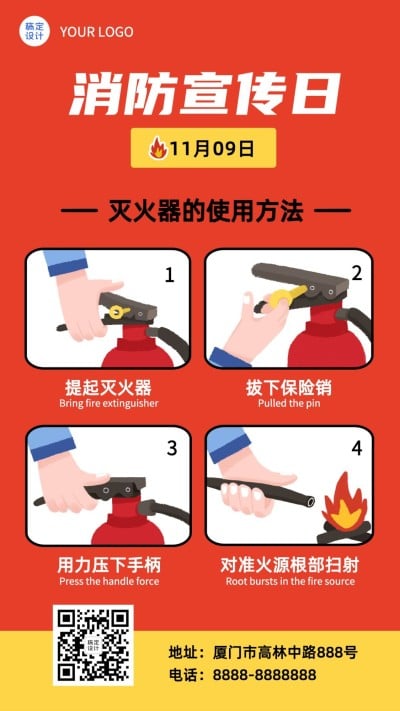 稿定设计 YOUR LOGO

消防宣传日

11月09日

— 灭火器的使用方法 —

1

提起灭火器
Bring fire extinguisher

2

拔下保险销
Pulled the pin

3

用力压下手柄
Press the handle force

4

对准火源根部扫射
Root bursts in the fire source

稿定设计

地址：厦门市高林中路888号
电话：8888-8888888