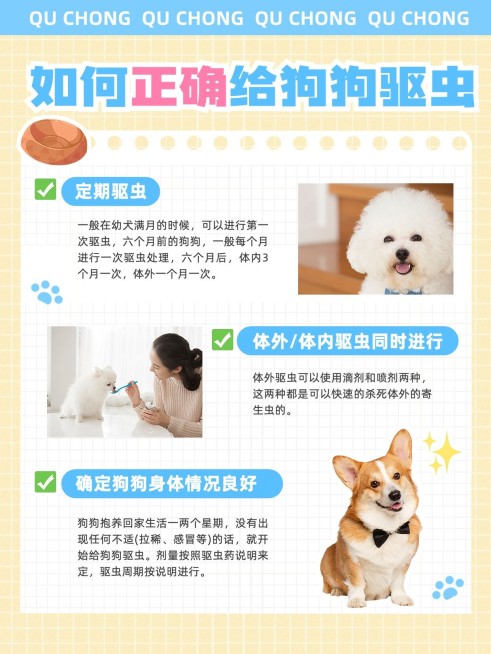 QU CHONG QU CHONG QU CHONG QU CHONG

如何正确给狗狗驱虫

定期驱虫

一般在幼犬满月的时候，可以进行第一次驱虫，六个月前的狗狗，一般每个月进行一次驱虫处理，六个月后，体内3个月一次，体外一个月一次。

体外/体内驱虫同时进行

体外驱虫可以使用滴剂和喷剂两种，这两种都是可以快速的杀死体外的寄生虫的。

确定狗狗身体情况良好

狗狗抱养回家生活一两个星期，没有出现任何不适(拉稀、感冒等)的话，就开始给狗狗驱虫。剂量按照驱虫药说明来定，驱虫周期按说明进行。