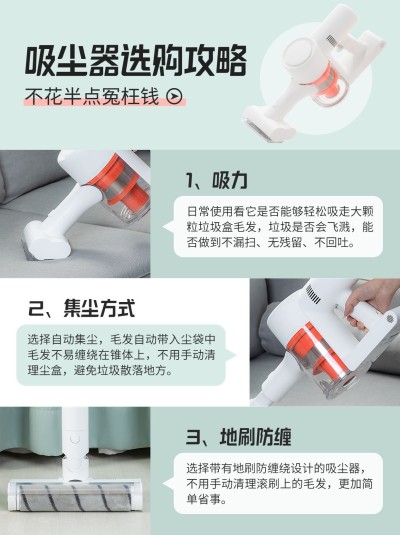 吸尘器选购攻略

不花半点冤枉钱

1、吸力

日常使用看它是否能够轻松吸走大颗粒垃圾盒毛发，垃圾是否会飞溅，能否做到不漏扫、无残留、不回吐。

2、集尘方式

选择自动集尘，毛发自动带入尘袋中毛发不易缠绕在锥体上，不用手动清理尘盒，避免垃圾散落地方。

3、地刷防缠

选择带有地刷防缠绕设计的吸尘器，不用手动清理滚刷上的毛发，更加简单省事。