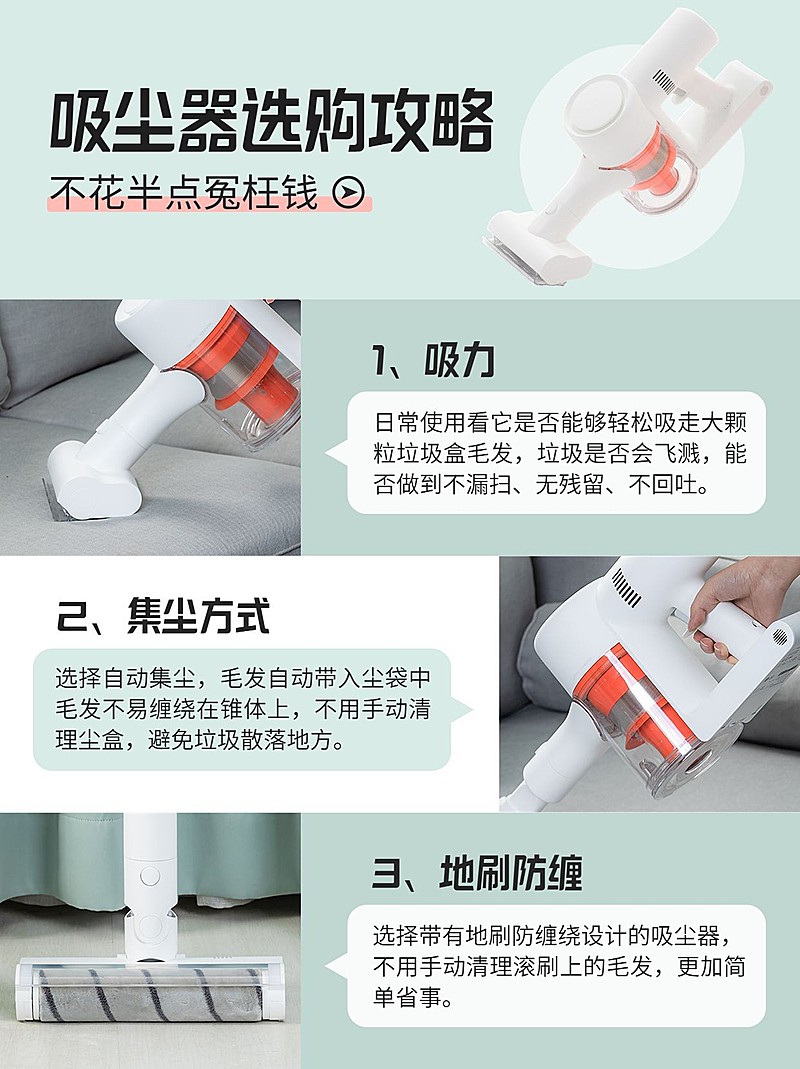 吸尘器选购攻略

不花半点冤枉钱

1、吸力

日常使用看它是否能够轻松吸走大颗粒垃圾盒毛发，垃圾是否会飞溅，能否做到不漏扫、无残留、不回吐。

2、集尘方式

选择自动集尘，毛发自动带入尘袋中毛发不易缠绕在锥体上，不用手动清理尘盒，避免垃圾散落地方。

3、地刷防缠

选择带有地刷防缠绕设计的吸尘器，不用手动清理滚刷上的毛发，更加简单省事。