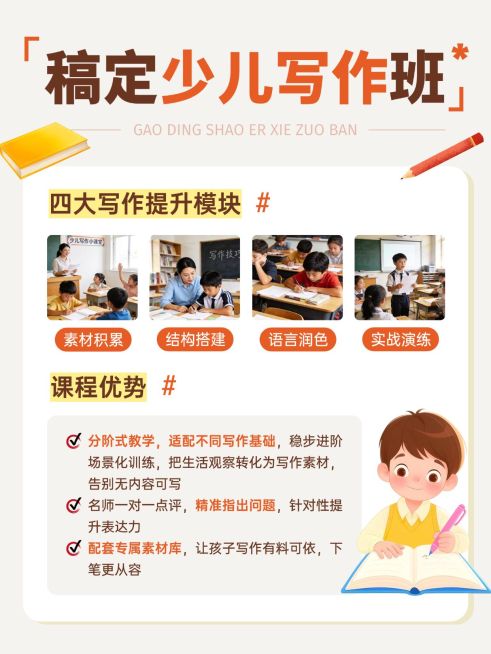 「稿定少儿写作班*」

GAO DING SHAO ER XIE ZUO BAN

四大写作提升模块 #

少儿写作小课堂

写作技巧

素材积累

结构搭建

语言润色

实战演练

课程优势 #

分阶式教学，适配不同写作基础，稳步进阶场景化训练，把生活观察转化为写作素材，告别无内容可写

名师一对一点评，精准指出问题，针对性提升表达力

配套专属素材库，让孩子写作有料可依，下笔更从容