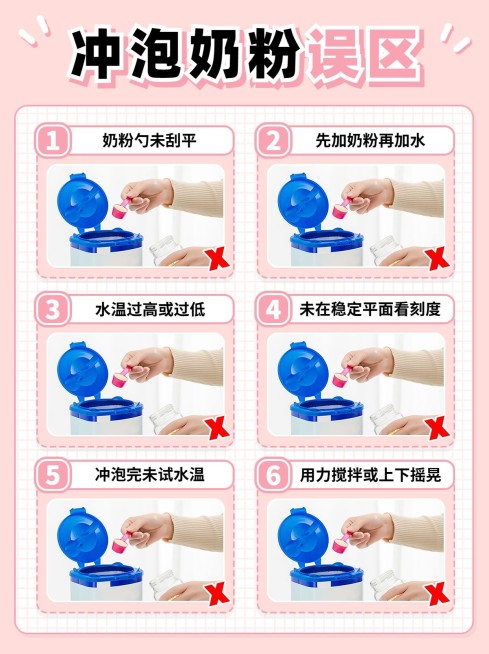 冲泡奶粉误区

1 奶粉勺未刮平

2 先加奶粉再加水

3 水温过高或过低

4 未在稳定平面看刻度

5 冲泡完未试水温

6 用力搅拌或上下摇晃